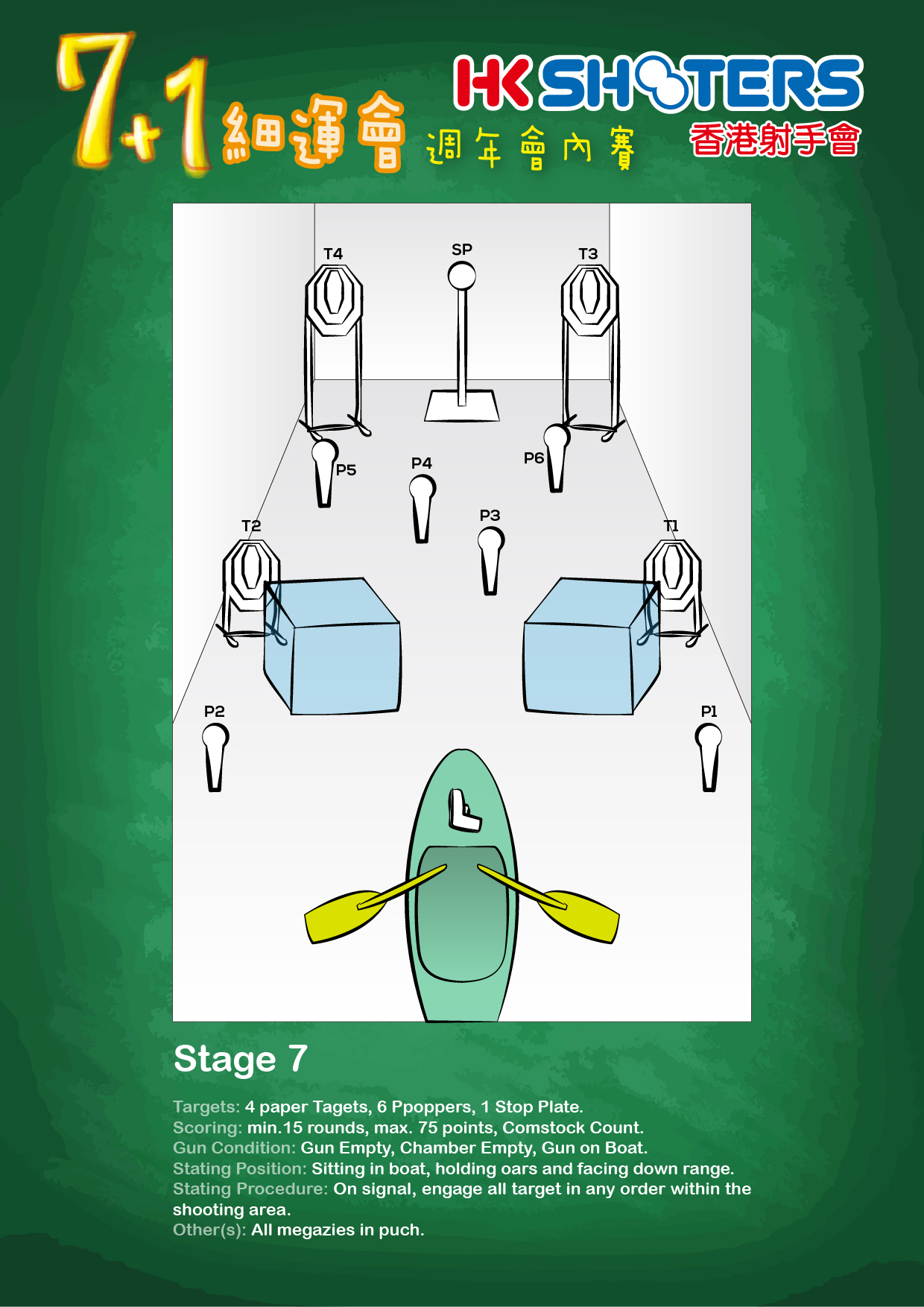 7+1 細運會 週年會內賽

HK SHOOTERS
香港射手會

T4
SP
T3
P5
P4
P6
P3
T2
T1
P2
P1

Stage 7

Targets: 4 paper Tagets, 6 Ppoppers, 1 Stop Plate.
Scoring: min.15 rounds, max. 75 points, Comstock Count.
Gun Condition: Gun Empty, Chamber Empty, Gun on Boat.
Stating Position: Sitting in boat, holding oars and facing down range.
Stating Procedure: On signal, engage all target in any order within the shooting area.
Other(s): All megazies in puch.