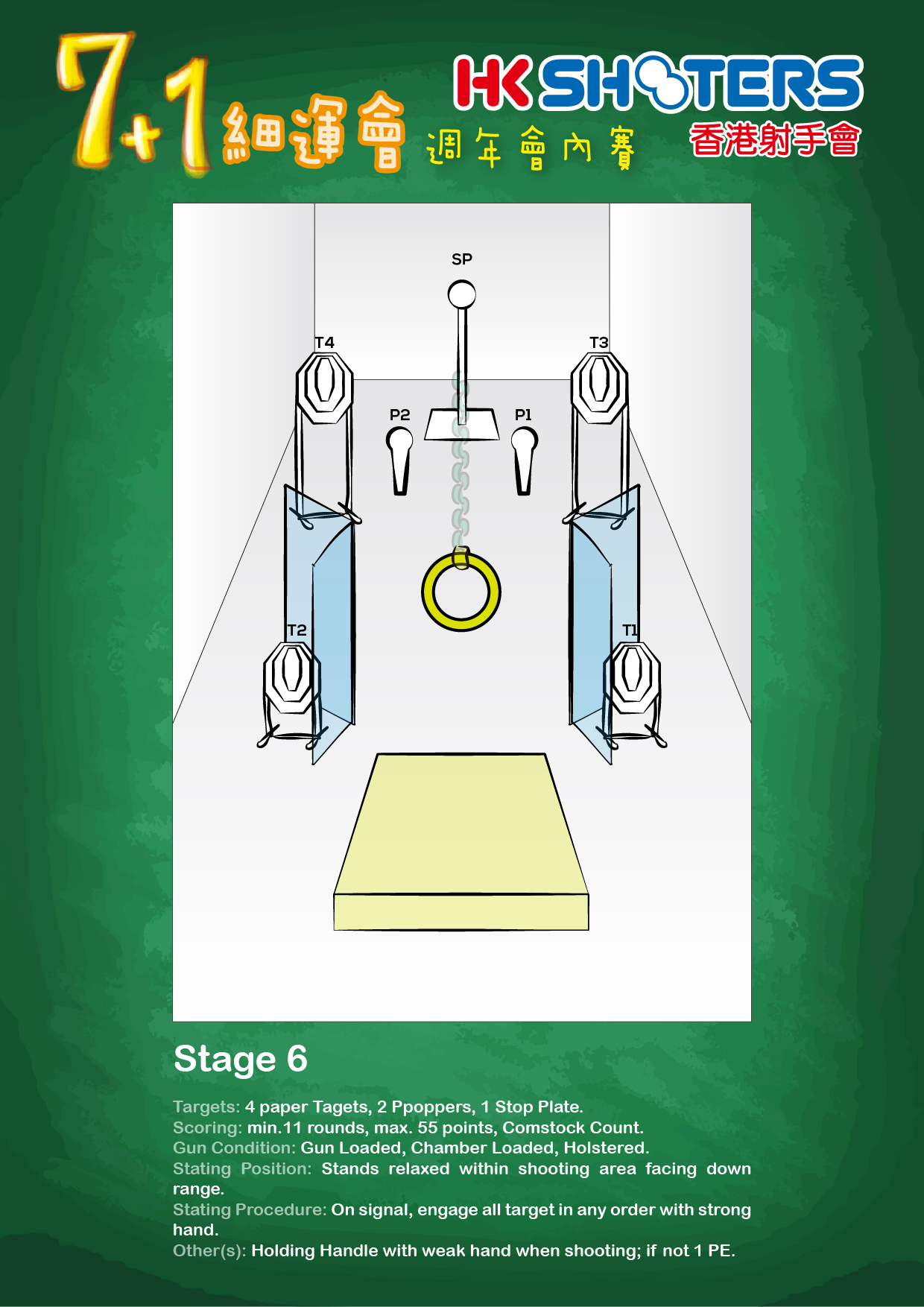 7+1 細運會 週年會內賽

HK SHOOTERS
香港射手會

SP

T4

T3

P2

P1

T2

T1

Stage 6

Targets: 4 paper Tagets, 2 Ppoppers, 1 Stop Plate.
Scoring: min.11 rounds, max. 55 points, Comstock Count.
Gun Condition: Gun Loaded, Chamber Loaded, Holstered.
Stating Position: Stands relaxed within shooting area facing down range.
Stating Procedure: On signal, engage all target in any order with strong hand.
Other(s): Holding Handle with weak hand when shooting; if not 1 PE.