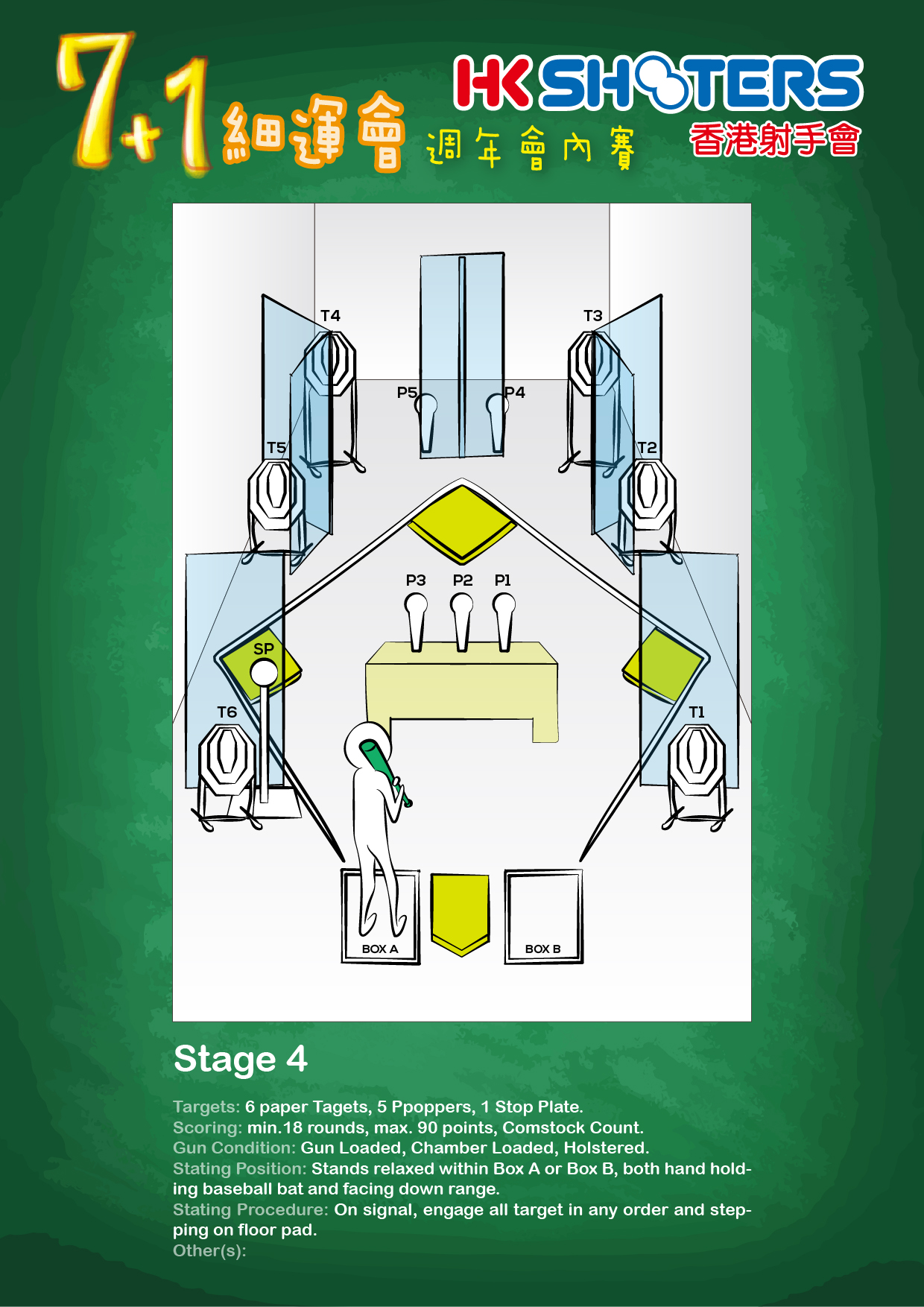 7+1 細運會 週年會內賽

HK SHOOTERS
香港射手會

T4
T3
P5
P4
T5
T2
P3
P2
P1
SP
T6
T1
BOX A
BOX B

Stage 4

Targets: 6 paper Tagets, 5 Ppoppers, 1 Stop Plate.
Scoring: min.18 rounds, max. 90 points, Comstock Count.
Gun Condition: Gun Loaded, Chamber Loaded, Holstered.
Stating Position: Stands relaxed within Box A or Box B, both hand holding baseball bat and facing down range.
Stating Procedure: On signal, engage all target in any order and stepping on floor pad.
Other(s):