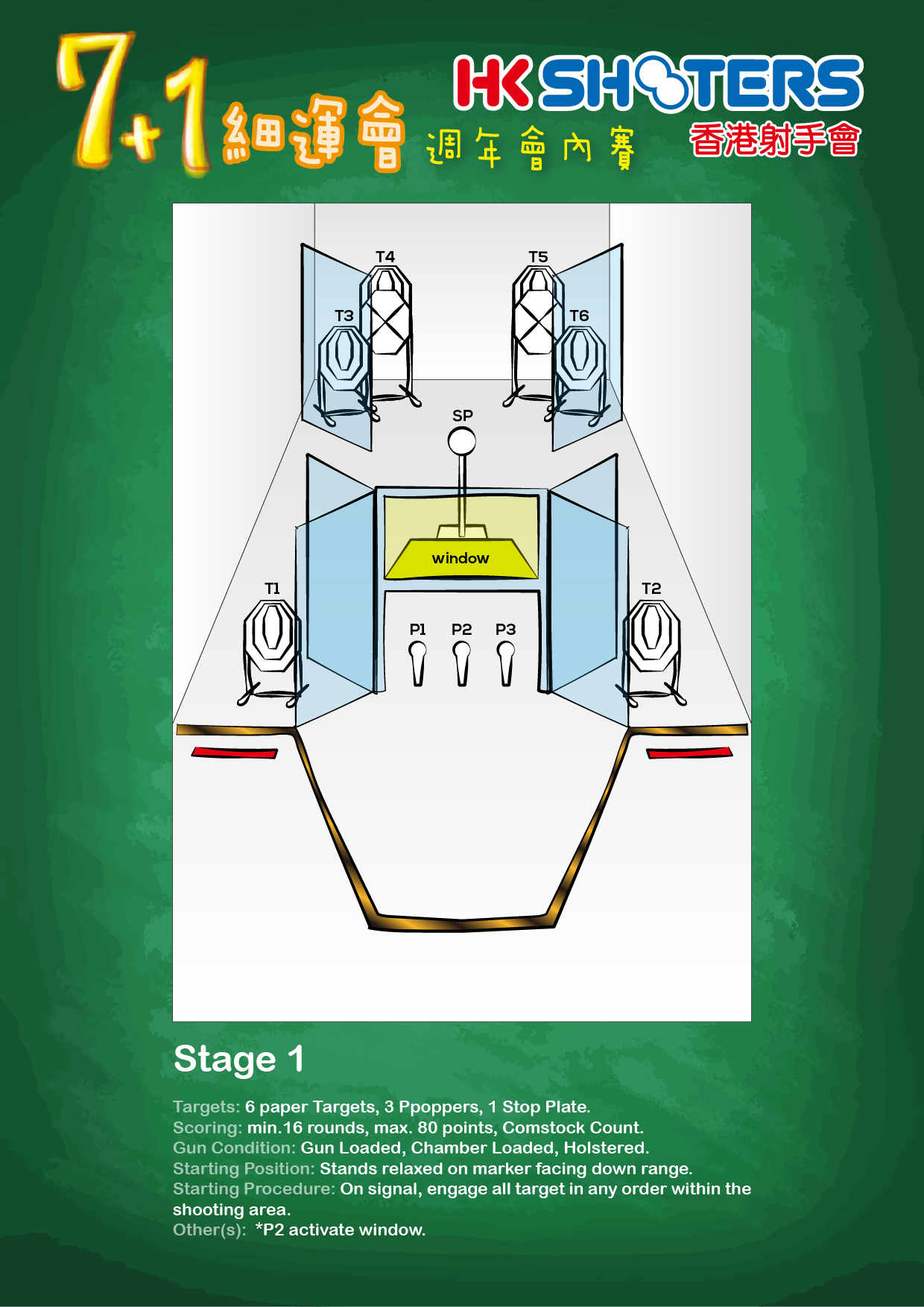 7+1 細運會 週年會內賽

HK SHOOTERS
香港射手會

T4
T5
T3
T6
SP
window
T1
T2
P1
P2
P3

Stage 1

Targets: 6 paper Targets, 3 Ppoppers, 1 Stop Plate.
Scoring: min.16 rounds, max. 80 points, Comstock Count.
Gun Condition: Gun Loaded, Chamber Loaded, Holstered.
Starting Position: Stands relaxed on marker facing down range.
Starting Procedure: On signal, engage all target in any order within the shooting area.
Other(s): *P2 activate window.